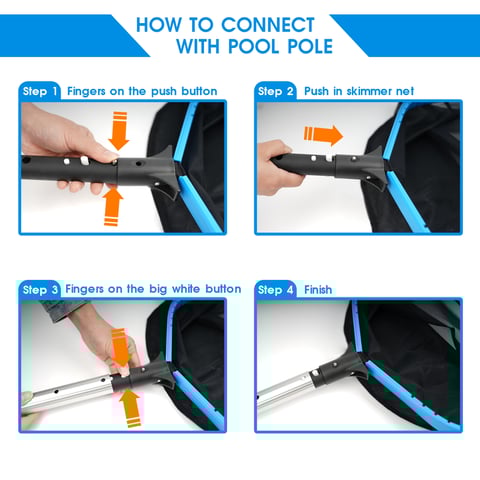 HOW TO CONNECT WITH POOL POLE

Step 1 Fingers on the push button

Step 2 Push in skimmer net

Step 3 Fingers on the big white button

Step 4 Finish